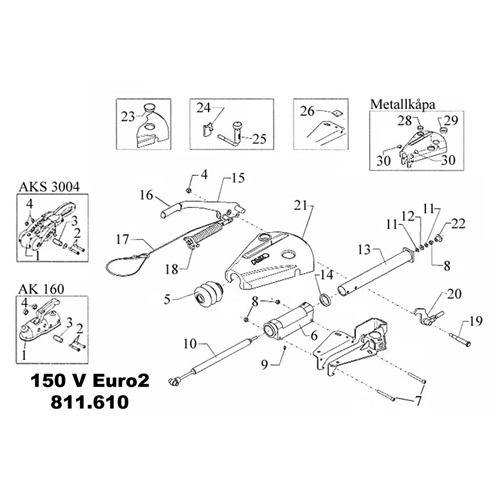 23

24
25

26

Metallkåpa
28
29
30
30

AKS 3004
4
3
2
1

AK 160
4
3
2
1

4
15
16
17
18
21
5
14
13
11
12
11
22
8
20
19
8
6
10
9
7

150 V Euro2
811.610