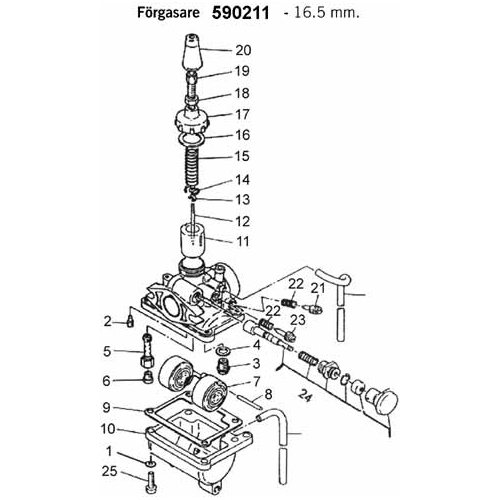 Förgasare 590211 - 16.5 mm.

20
19
18
17
16
15
14
13
12
11
22
21
22
23
2
5
4
3
6
7
8
24
9
10
1
25